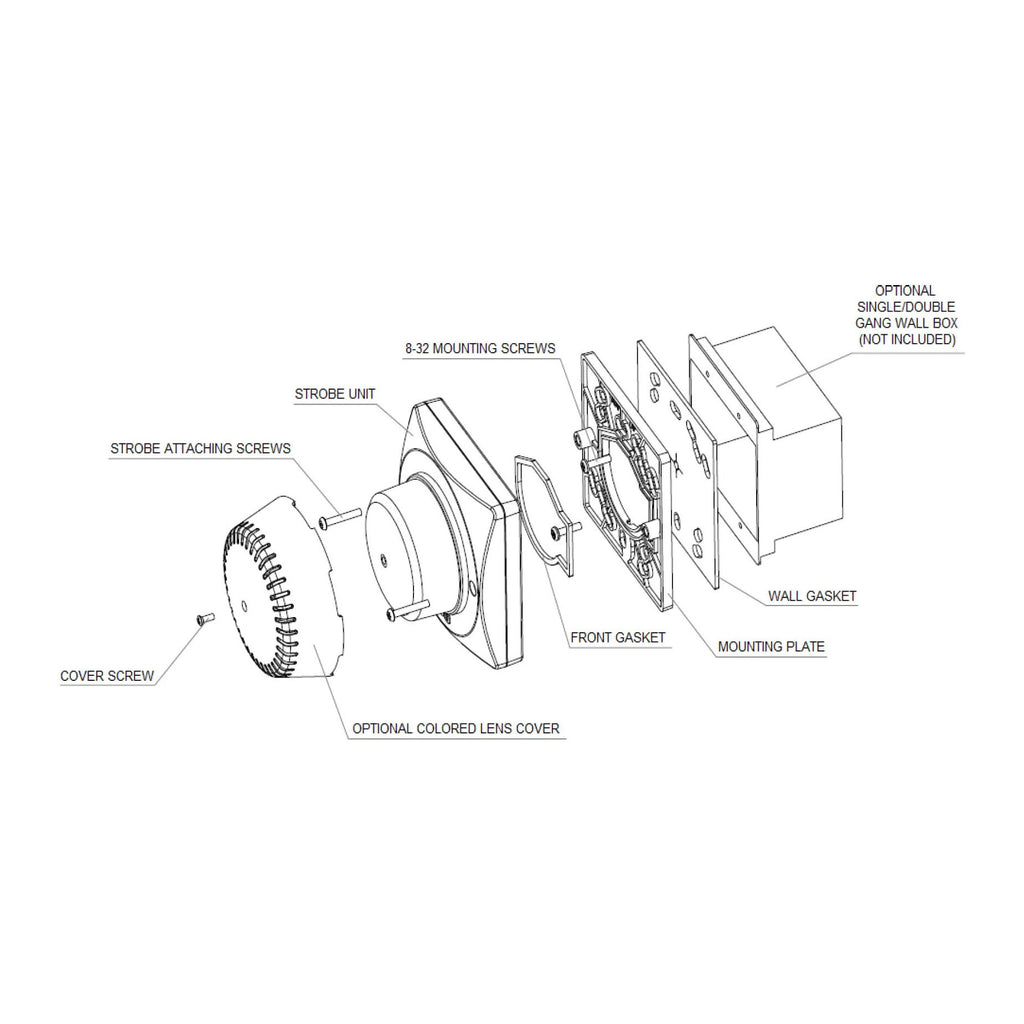 OPTIONAL
SINGLE/DOUBLE
GANG WALL BOX
(NOT INCLUDED)

8-32 MOUNTING SCREWS

STROBE UNIT

STROBE ATTACHING SCREWS

WALL GASKET

FRONT GASKET

MOUNTING PLATE

COVER SCREW

OPTIONAL COLORED LENS COVER